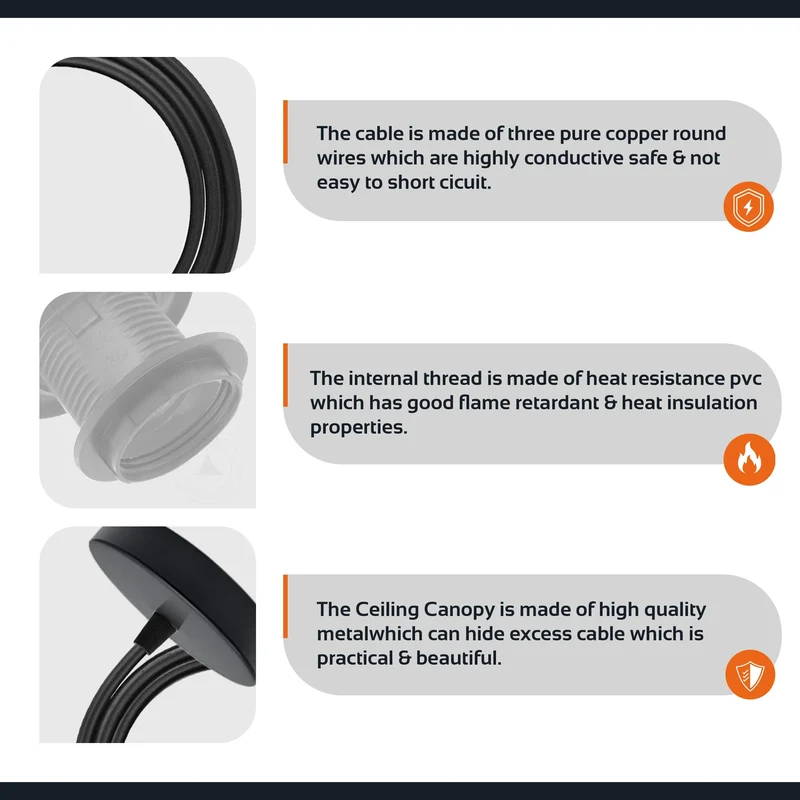 The cable is made of three pure copper round wires which are highly conductive safe & not easy to short cicuit.

The internal thread is made of heat resistance pvc which has good flame retardant & heat insulation properties.

The Ceiling Canopy is made of high quality metalwhich can hide excess cable which is practical & beautiful.